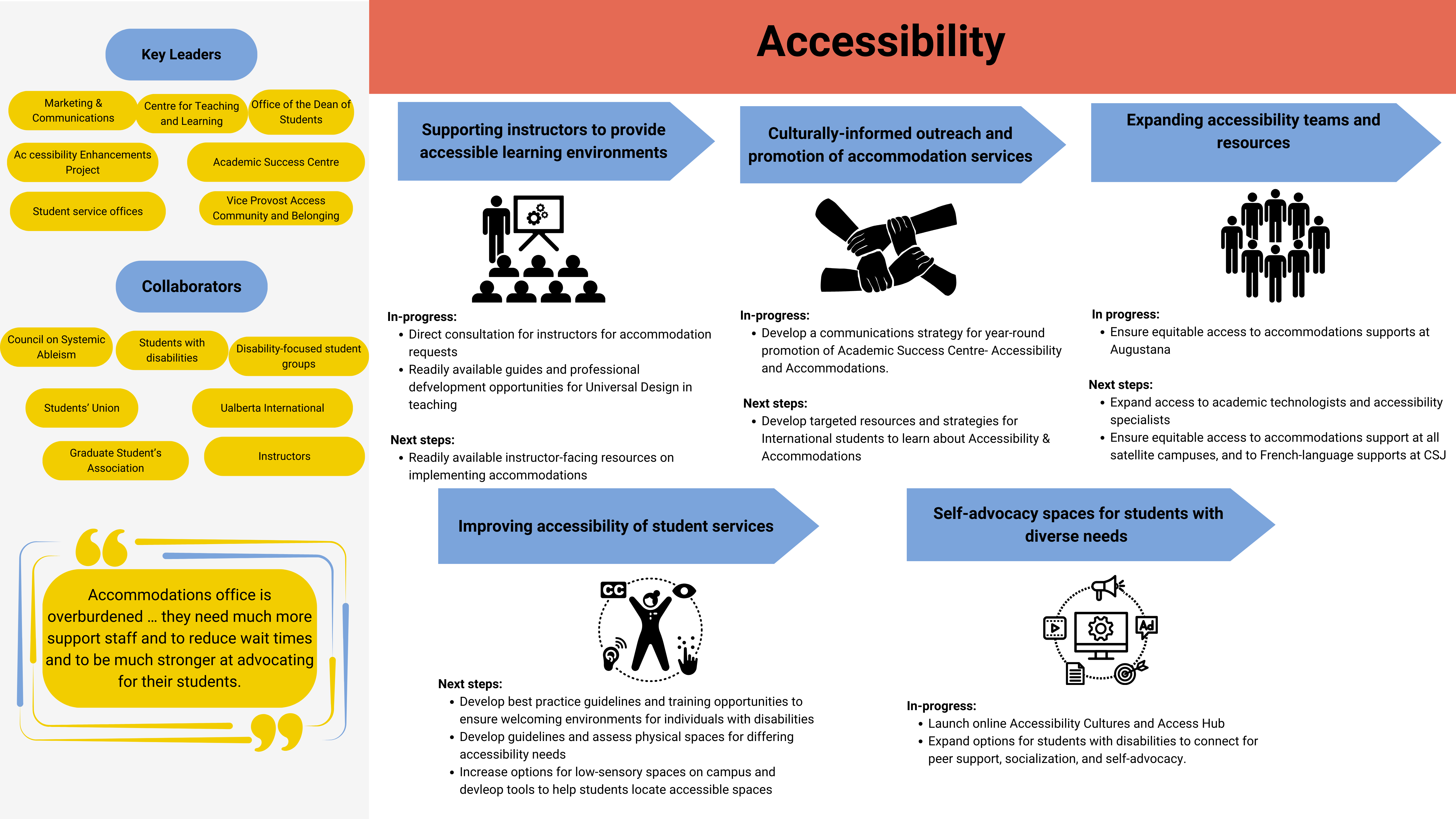 Key Leaders

Marketing & Communications

Centre for Teaching and Learning

Office of the Dean of Students

Ac cessibility Enhancements Project

Academic Success Centre

Student service offices

Vice Provost Access Community and Belonging

Collaborators

Council on Systemic Ableism

Students with disabilities

Disability-focused student groups

Students' Union

Ualberta International

Graduate Student's Association

Instructors

Accommodations office is overburdened … they need much more support staff and to reduce wait times and to be much stronger at advocating for their students.

Accessibility

Supporting instructors to provide accessible learning environments

In-progress:
• Direct consultation for instructors for accommodation requests
• Readily available guides and professional defvelopment opportunities for Universal Design in teaching

Next steps:
• Readily available instructor-facing resources on implementing accommodations

Culturally-informed outreach and promotion of accommodation services

In-progress:
• Develop a communications strategy for year-round promotion of Academic Success Centre- Accessibility and Accommodations.

Next steps:
• Develop targeted resources and strategies for International students to learn about Accessibility & Accommodations

Expanding accessibility teams and resources

In progress:
• Ensure equitable access to accommodations supports at Augustana

Next steps:
• Expand access to academic technologists and accessibility specialists
• Ensure equitable access to accommodations support at all satellite campuses, and to French-language supports at CSJ

Improving accessibility of student services

CC

Next steps:
• Develop best practice guidelines and training opportunities to ensure welcoming environments for individuals with disabilities
• Develop guidelines and assess physical spaces for differing accessibility needs
• Increase options for low-sensory spaces on campus and devleop tools to help students locate accessible spaces

Self-advocacy spaces for students with diverse needs

Ad

In-progress:
• Launch online Accessibility Cultures and Access Hub
• Expand options for students with disabilities to connect for peer support, socialization, and self-advocacy.