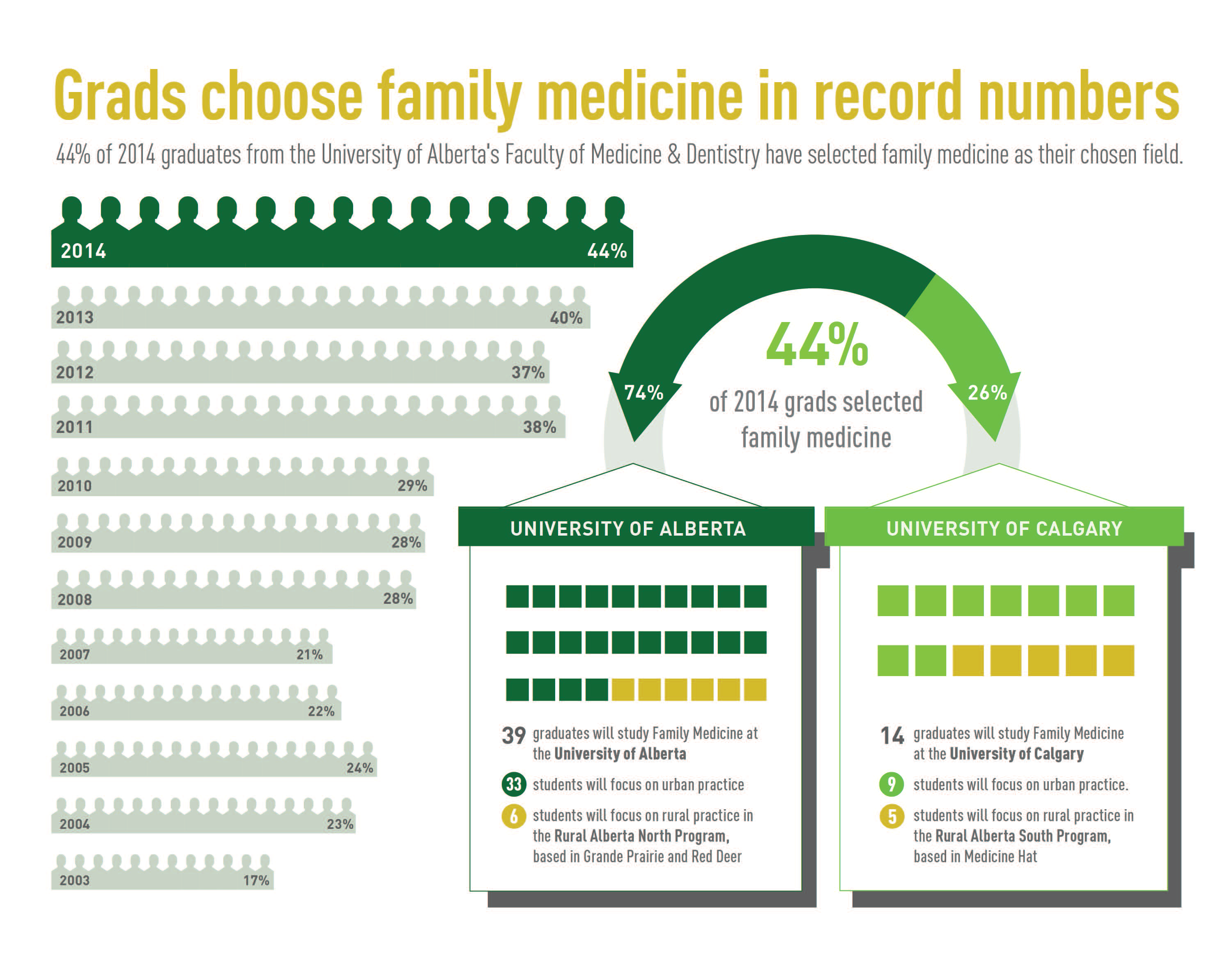 Grads choose family medicine in record numbers

44% of 2014 graduates from the University of Alberta's Faculty of Medicine & Dentistry have selected family medicine as their chosen field.

2014 44%

2013 40%

2012 37%

2011 38%

2010 29%

2009 28%

2008 28%

2007 21%

2006 22%

2005 24%

2004 23%

2003 17%

74%

44%

of 2014 grads selected family medicine

26%

UNIVERSITY OF ALBERTA

39 graduates will study Family Medicine at the University of Alberta

33 students will focus on urban practice

6 students will focus on rural practice in the Rural Alberta North Program, based in Grande Prairie and Red Deer

UNIVERSITY OF CALGARY

14 graduates will study Family Medicine at the University of Calgary

9 students will focus on urban practice.

5 students will focus on rural practice in the Rural Alberta South Program, based in Medicine Hat